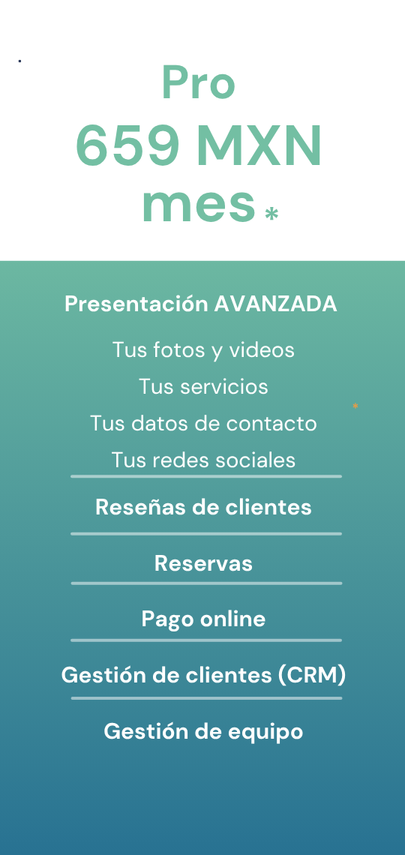 Pro
659 MXN
mes *

Presentación AVANZADA

Tus fotos y videos

Tus servicios

Tus datos de contacto

Tus redes sociales

Reseñas de clientes

Reservas

Pago online

Gestión de clientes (CRM)

Gestión de equipo