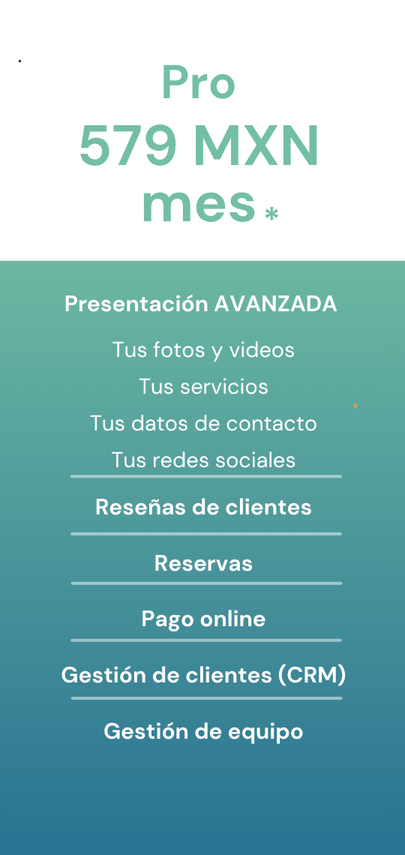 Pro
579 MXN
mes *

Presentación AVANZADA

Tus fotos y videos

Tus servicios

Tus datos de contacto

Tus redes sociales

Reseñas de clientes

Reservas

Pago online

Gestión de clientes (CRM)

Gestión de equipo